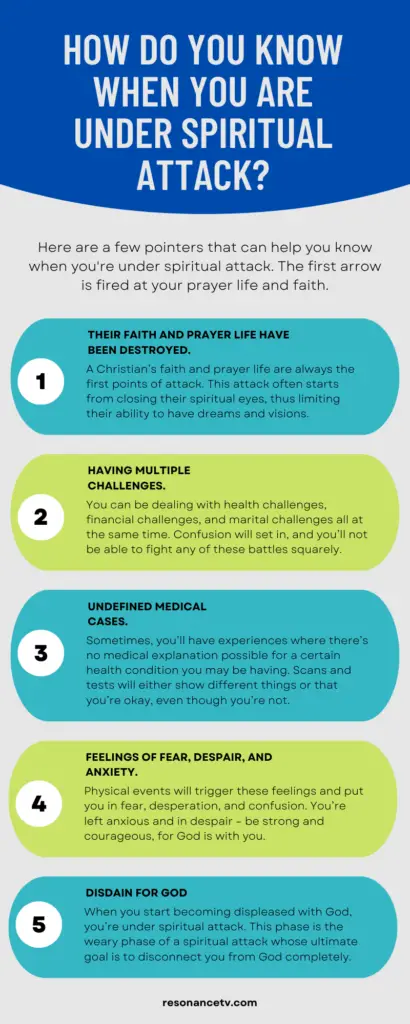 HOW DO YOU KNOW WHEN YOU ARE UNDER SPIRITUAL ATTACK?

Here are a few pointers that can help you know when you're under spiritual attack. The first arrow is fired at your prayer life and faith.

1

THEIR FAITH AND PRAYER LIFE HAVE BEEN DESTROYED.

A Christian's faith and prayer life are always the first points of attack. This attack often starts from closing their spiritual eyes, thus limiting their ability to have dreams and visions.

2

HAVING MULTIPLE CHALLENGES.

You can be dealing with health challenges, financial challenges, and marital challenges all at the same time. Confusion will set in, and you'll not be able to fight any of these battles squarely.

3

UNDEFINED MEDICAL CASES.

Sometimes, you'll have experiences where there's no medical explanation possible for a certain health condition you may be having. Scans and tests will either show different things or that you're okay, even though you're not.

4

FEELINGS OF FEAR, DESPAIR, AND ANXIETY.

Physical events will trigger these feelings and put you in fear, desperation, and confusion. You're left anxious and in despair - be strong and courageous, for God is with you.

5

DISDAIN FOR GOD

When you start becoming displeased with God, you're under spiritual attack. This phase is the weary phase of a spiritual attack whose ultimate goal is to disconnect you from God completely.

resonancetv.com